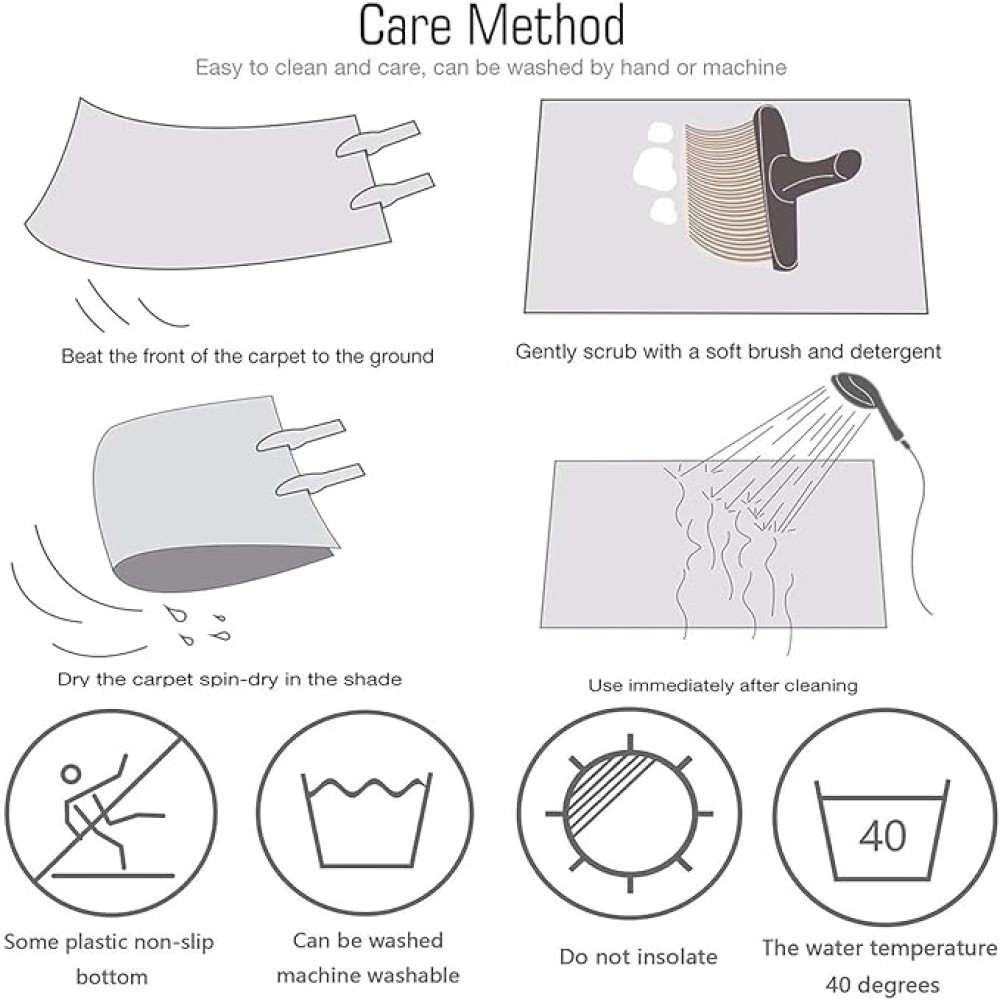 Care Method
Easy to clean and care, can be washed by hand or machine

Beat the front of the carpet to the ground

Gently scrub with a soft brush and detergent

Dry the carpet spin-dry in the shade

Use immediately after cleaning

40

Some plastic non-slip bottom

Can be washed machine washable

Do not insolate

The water temperature 40 degrees